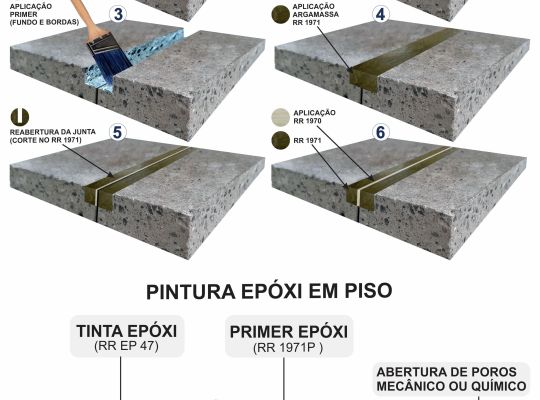 APLICAÇÃO PRIMER (FUNDO E BORDAS)

3

APLICAÇÃO ARGAMASSA RR 1971

4

REABERTURA DA JUNTA (CORTE NO RR 1971)

5

APLICAÇÃO RR 1970

RR 1971

6

PINTURA EPÓXI EM PISO

TINTA EPÓXI
(RR EP 47)

PRIMER EPÓXI
(RR 1971P )

ABERTURA DE POROS MECÂNICO OU QUÍMICO